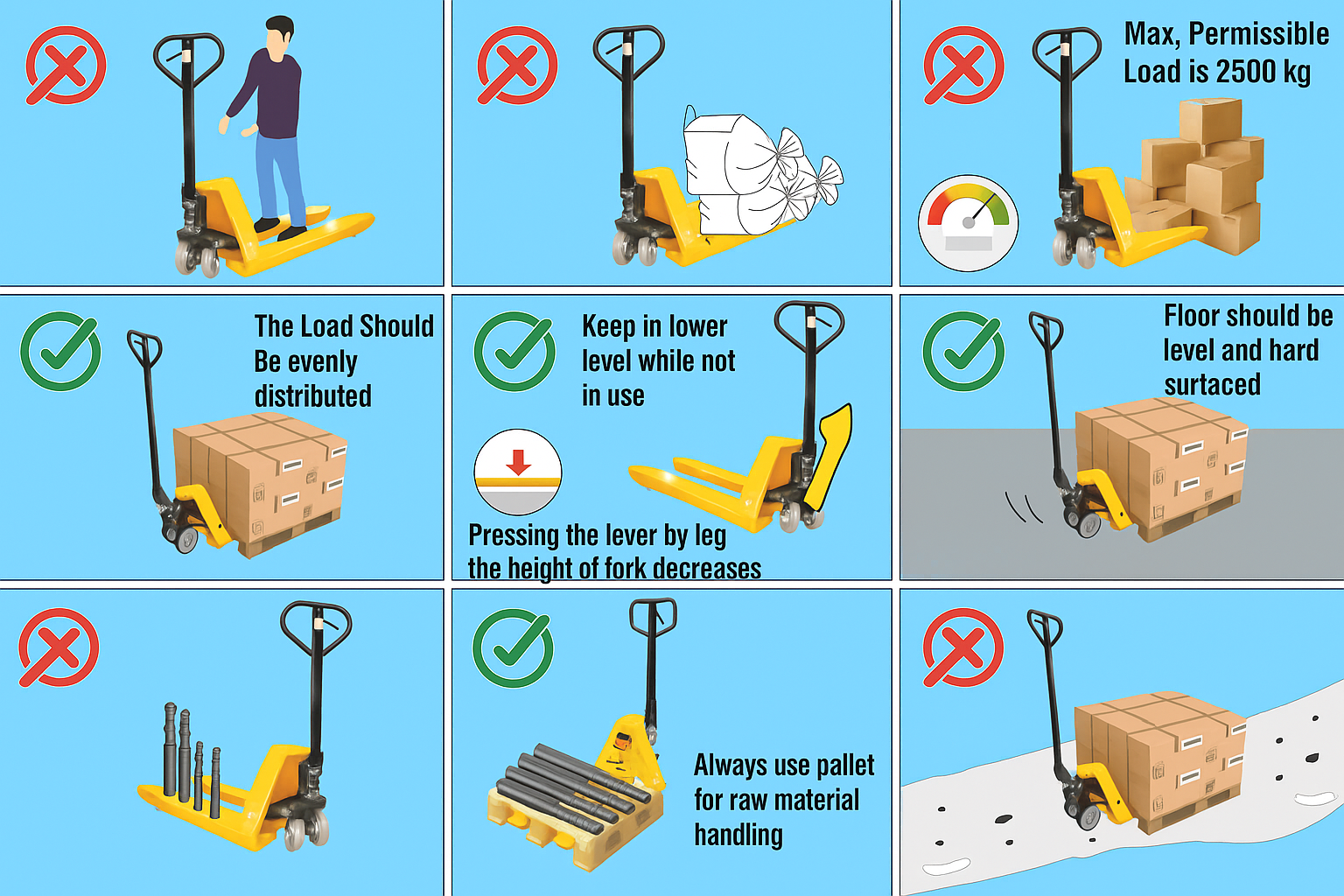 Max, Permissible Load is 2500 kg

The Load Should Be evenly distributed

Keep in lower level while not in use

Pressing the lever by leg the height of fork decreases

Floor should be level and hard surtaced

Always use pallet for raw material handling